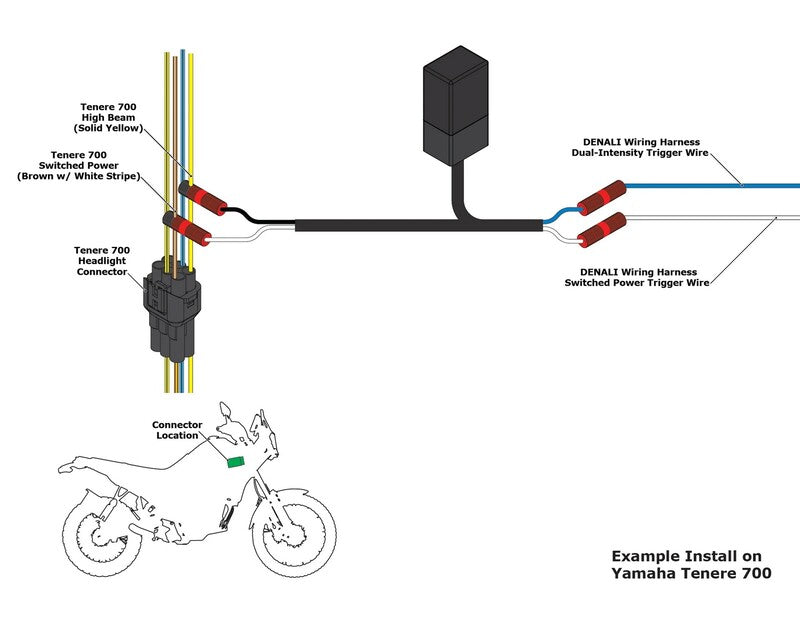 Tenere 700
High Beam
(Solid Yellow)

Tenere 700
Switched Power
(Brown w/ White Stripe)

Tenere 700
Headlight
Connector

DENALI Wiring Harness
Dual-Intensity Trigger Wire

DENALI Wiring Harness
Switched Power Trigger Wire

Connector
Location

Example Install on
Yamaha Tenere 700