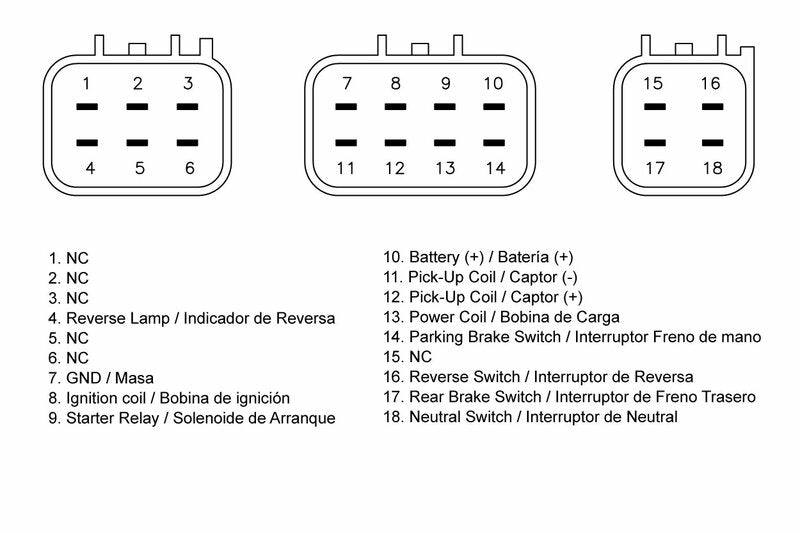 1 2 3
4 5 6

7 8 9 10
11 12 13 14

15 16
17 18

1. NC
2. NC
3. NC
4. Reverse Lamp / Indicador de Reversa
5. NC
6. NC
7. GND / Masa
8. Ignition coil / Bobina de ignición
9. Starter Relay / Solenoide de Arranque

10. Battery (+) / Batería (+)
11. Pick-Up Coil / Captor (-)
12. Pick-Up Coil / Captor (+)
13. Power Coil / Bobina de Carga
14. Parking Brake Switch / Interruptor Freno de mano
15. NC
16. Reverse Switch / Interruptor de Reversa
17. Rear Brake Switch / Interruptor de Freno Trasero
18. Neutral Switch / Interruptor de Neutral