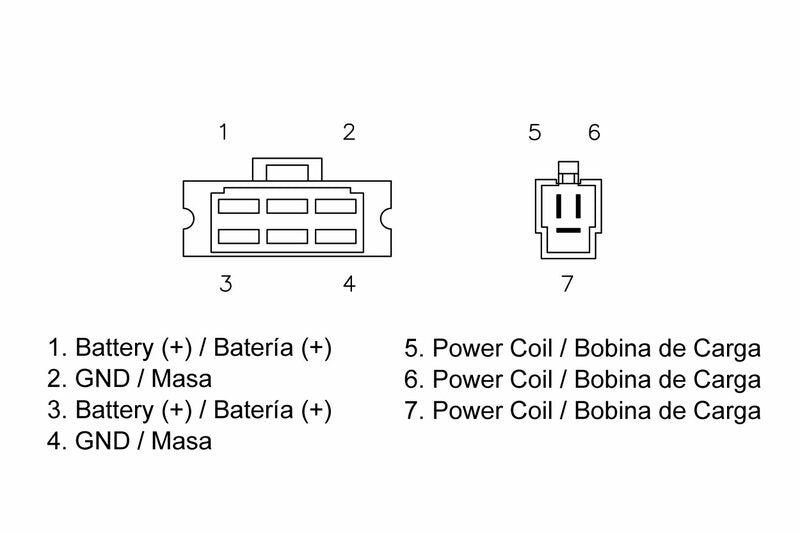 1 2

3 4

5 6

7

1. Battery (+) / Batería (+)
2. GND / Masa
3. Battery (+) / Batería (+)
4. GND / Masa

5. Power Coil / Bobina de Carga
6. Power Coil / Bobina de Carga
7. Power Coil / Bobina de Carga