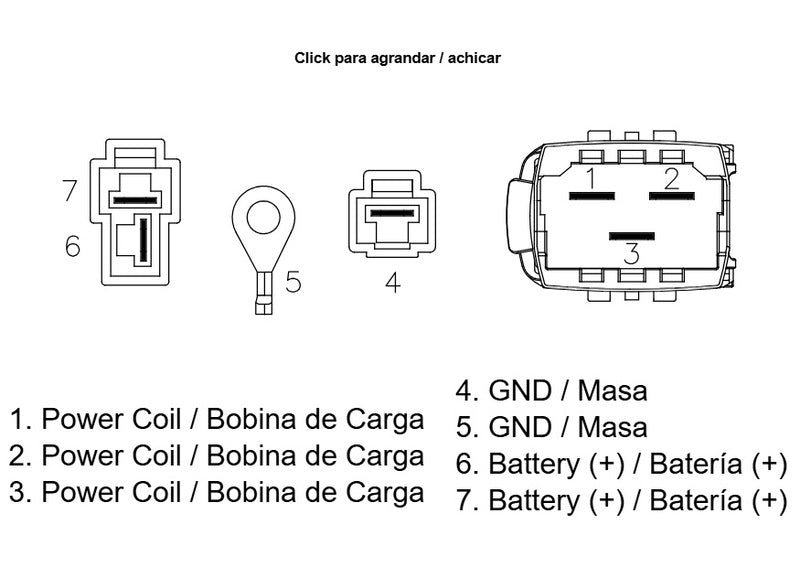 Click para agrandar / achicar

7

6

5

4

1

2

3

1. Power Coil / Bobina de Carga
2. Power Coil / Bobina de Carga
3. Power Coil / Bobina de Carga

4. GND / Masa
5. GND / Masa
6. Battery (+) / Batería (+)
7. Battery (+) / Batería (+)