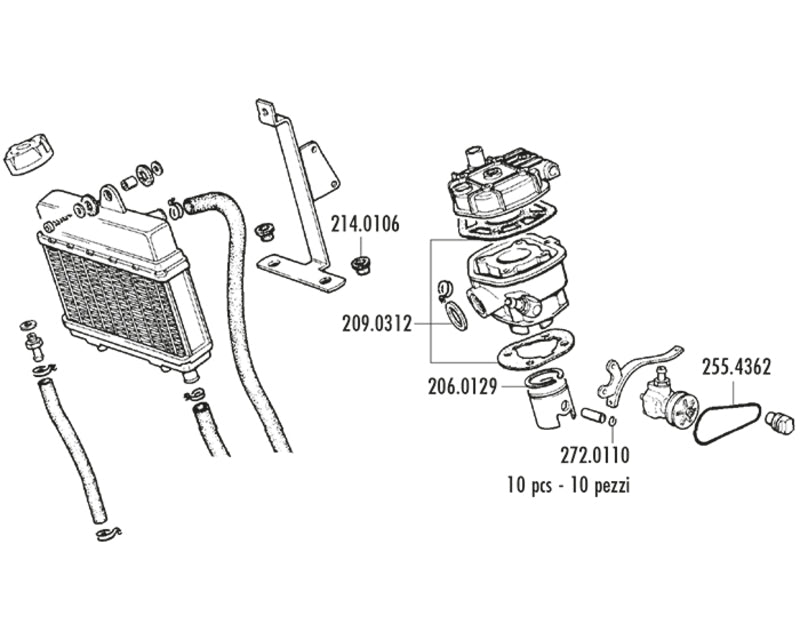 214.0106

209.0312

206.0129

255.4362

272.0110

10 pcs - 10 pezzi