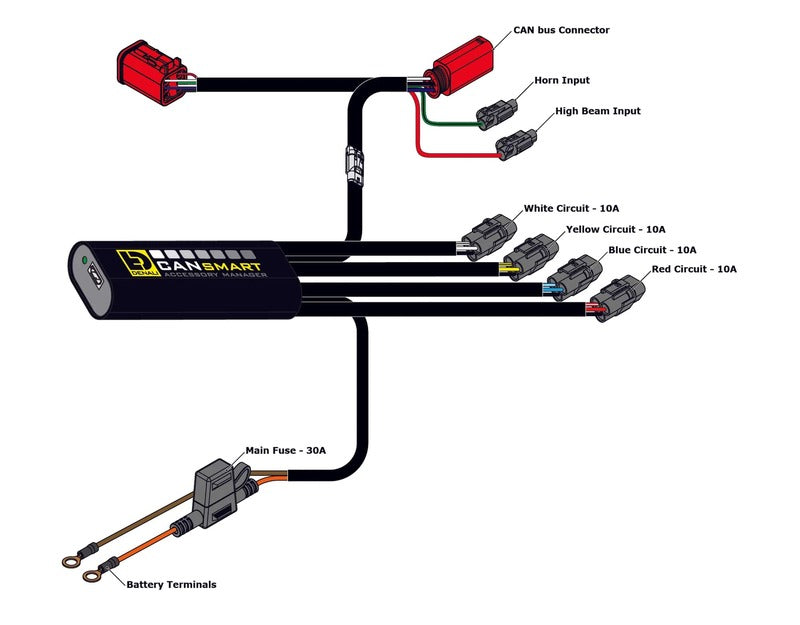 CAN bus Connector
Horn Input
High Beam Input
White Circuit - 10A
Yellow Circuit - 10A
Blue Circuit - 10A
Red Circuit - 10A
DENALI CANSMART ACCESSORY MANAGER
Main Fuse - 30A
Battery Terminals