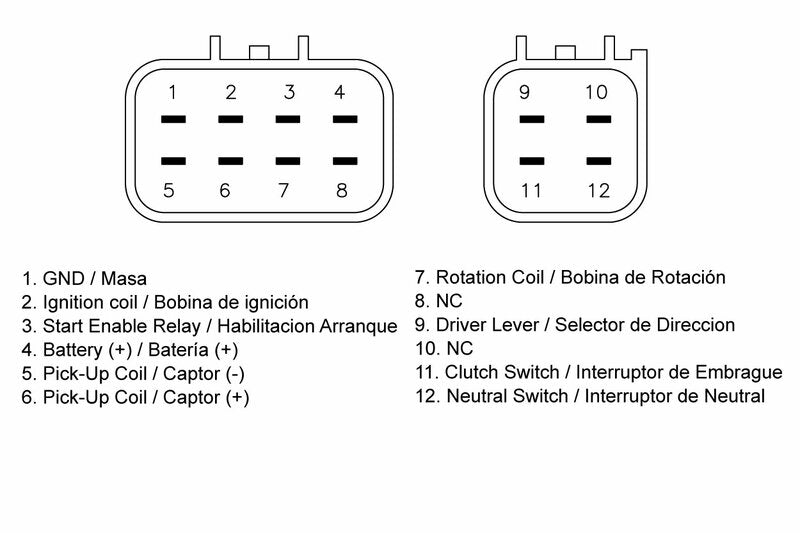 1 2 3 4

5 6 7 8

9 10

11 12

1. GND / Masa
2. Ignition coil / Bobina de ignición
3. Start Enable Relay / Habilitacion Arranque
4. Battery (+) / Batería (+)
5. Pick-Up Coil / Captor (-)
6. Pick-Up Coil / Captor (+)

7. Rotation Coil / Bobina de Rotación
8. NC
9. Driver Lever / Selector de Direccion
10. NC
11. Clutch Switch / Interruptor de Embrague
12. Neutral Switch / Interruptor de Neutral