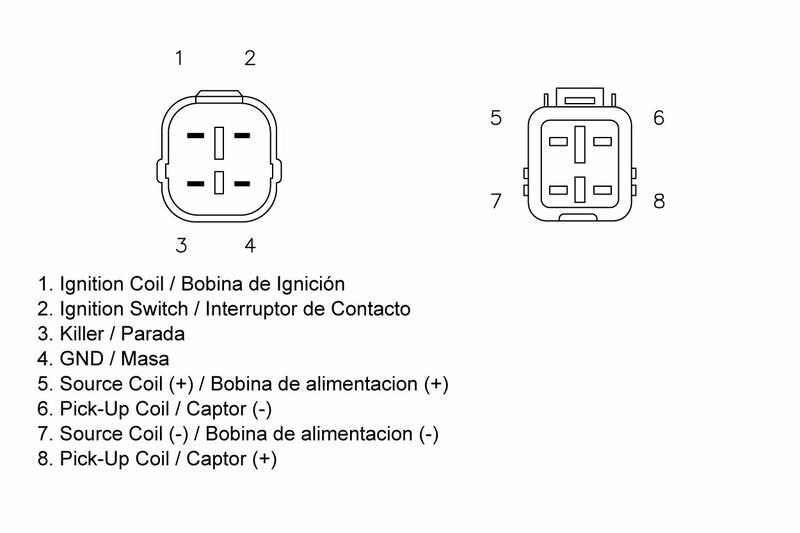 1 2

3 4

5 6

7 8

1. Ignition Coil / Bobina de Ignición
2. Ignition Switch / Interruptor de Contacto
3. Killer / Parada
4. GND / Masa
5. Source Coil (+) / Bobina de alimentacion (+)
6. Pick-Up Coil / Captor (-)
7. Source Coil (-) / Bobina de alimentacion (-)
8. Pick-Up Coil / Captor (+)